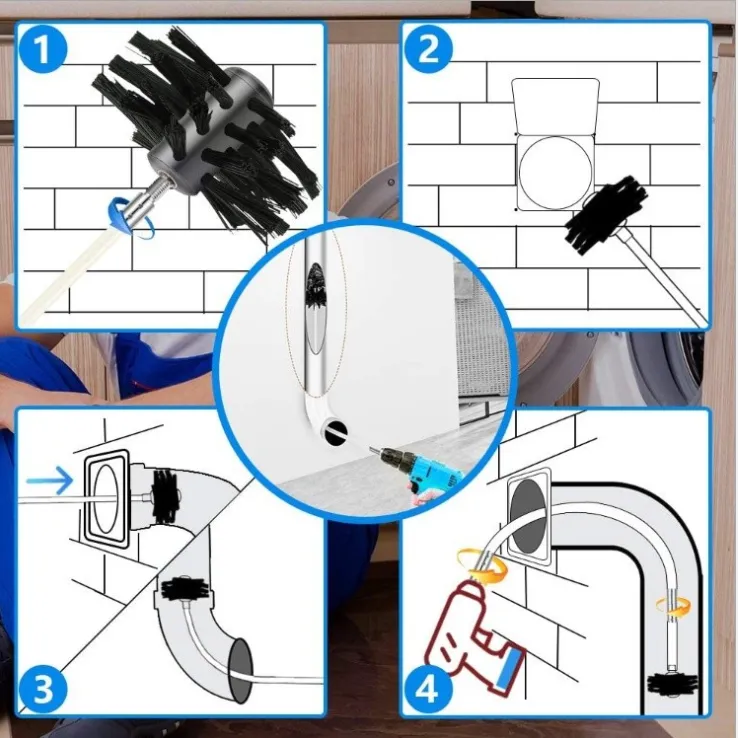 1

2

3

4